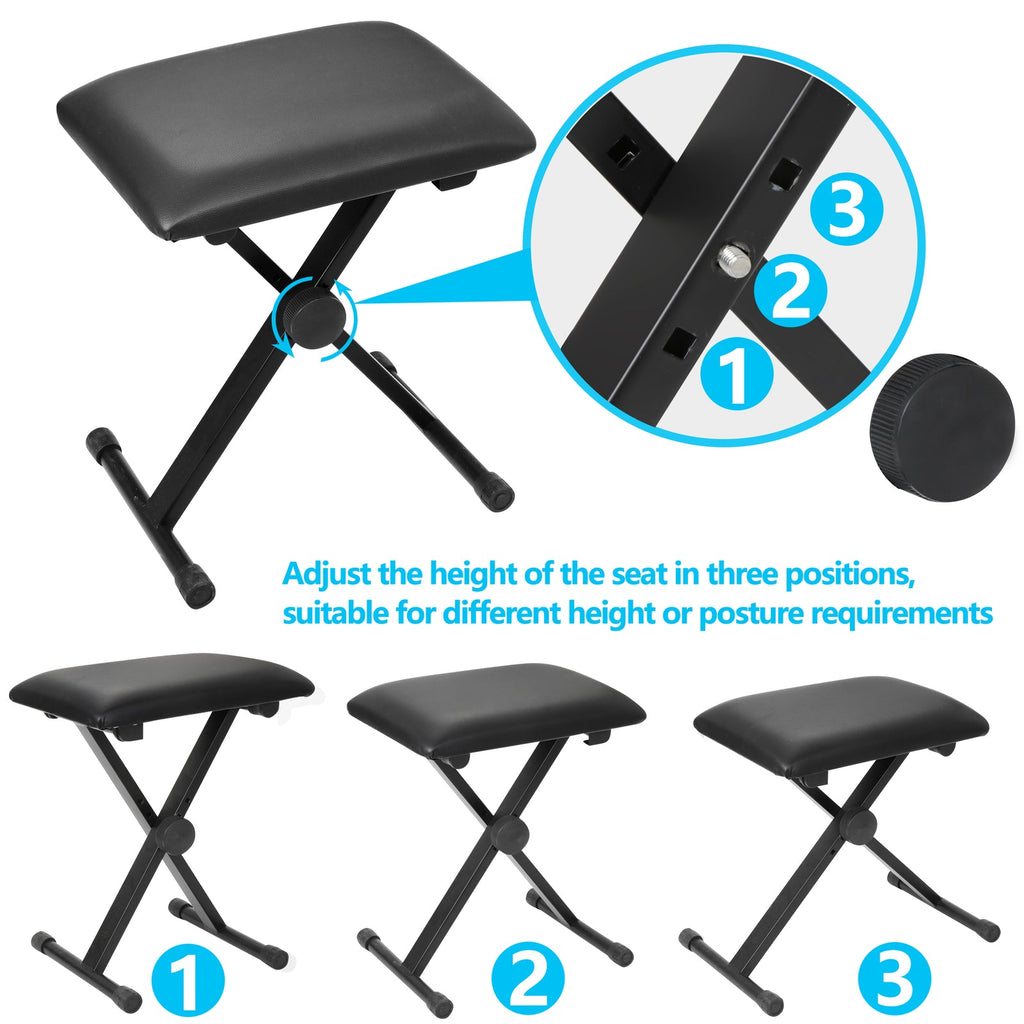 3
2
1

Adjust the height of the seat in three positions, suitable for different height or posture requirements

1
2
3