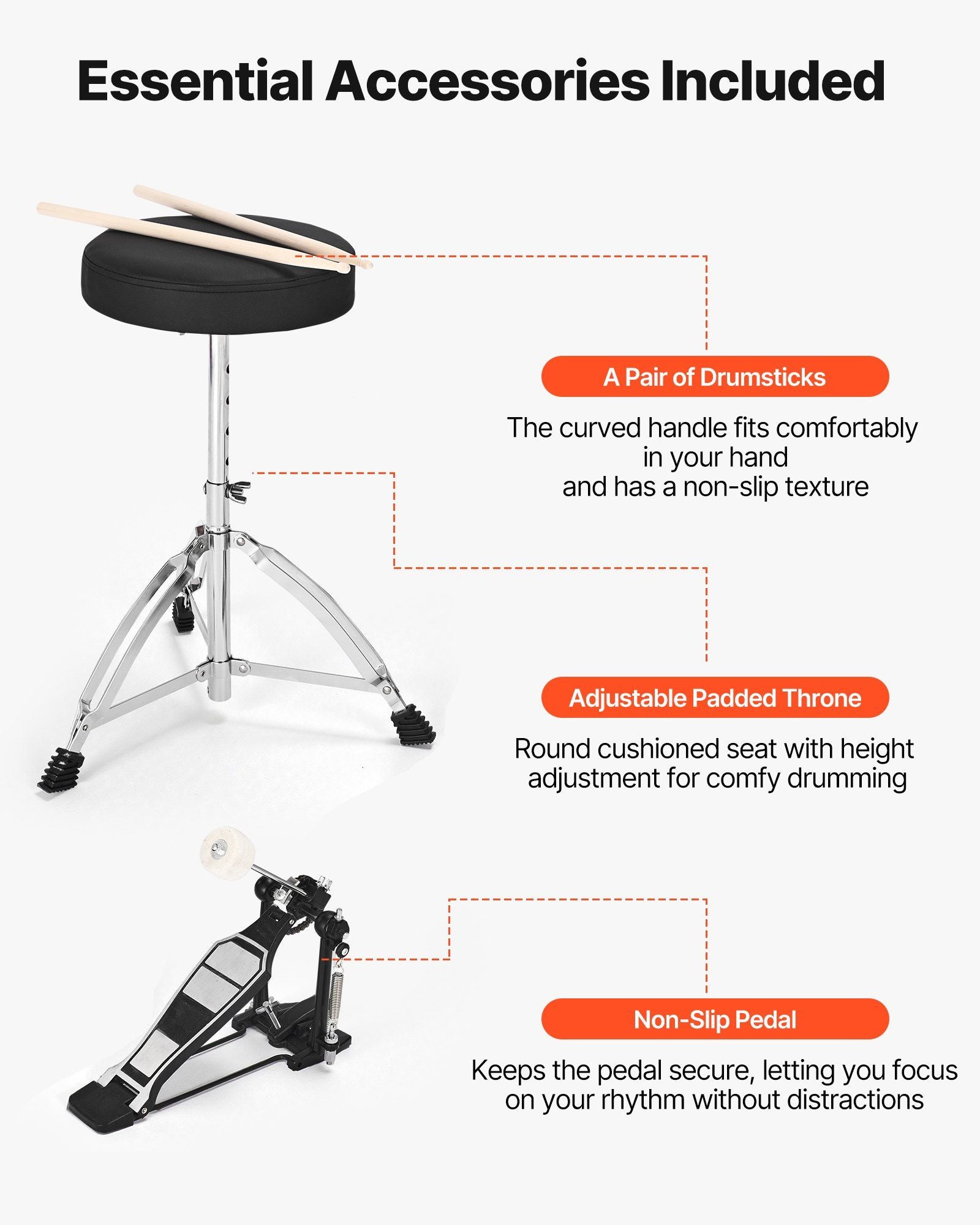 Essential Accessories Included

A Pair of Drumsticks

The curved handle fits comfortably in your hand and has a non-slip texture

Adjustable Padded Throne

Round cushioned seat with height adjustment for comfy drumming

Non-Slip Pedal

Keeps the pedal secure, letting you focus on your rhythm without distractions