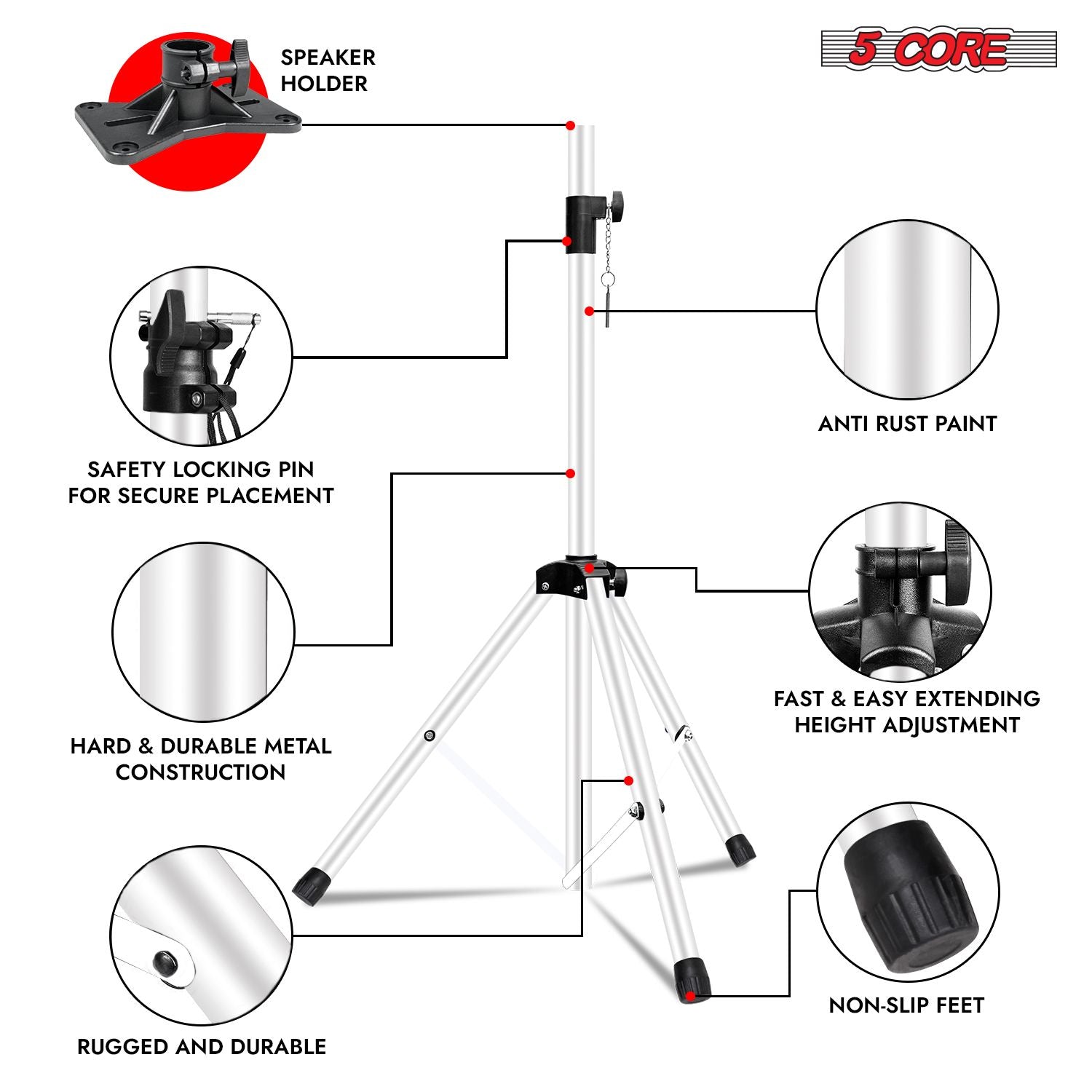 SPEAKER HOLDER

5 CORE

SAFETY LOCKING PIN FOR SECURE PLACEMENT

ANTI RUST PAINT

HARD & DURABLE METAL CONSTRUCTION

FAST & EASY EXTENDING HEIGHT ADJUSTMENT

RUGGED AND DURABLE

NON-SLIP FEET