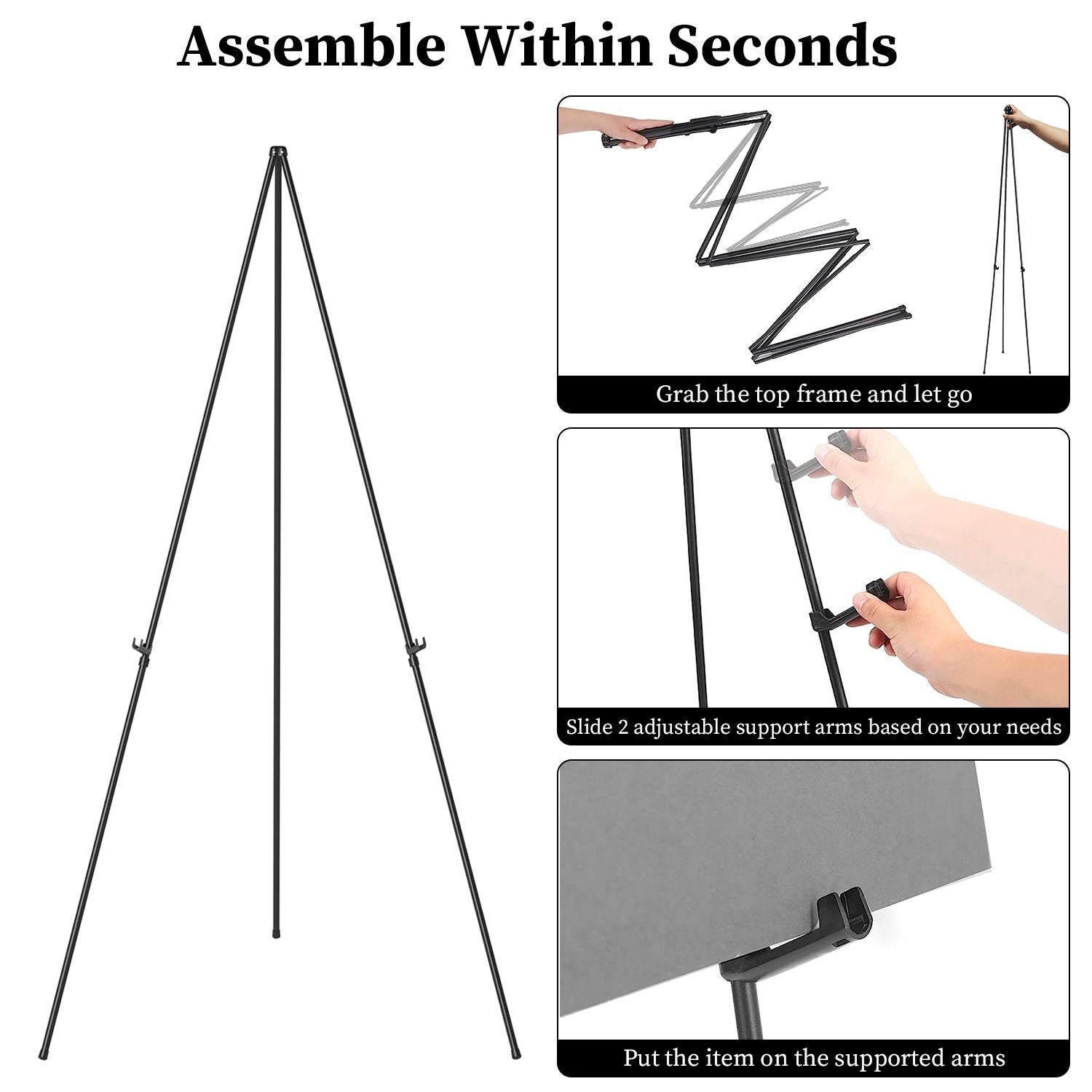 Assemble Within Seconds

Grab the top frame and let go

Slide 2 adjustable support arms based on your needs

Put the item on the supported arms