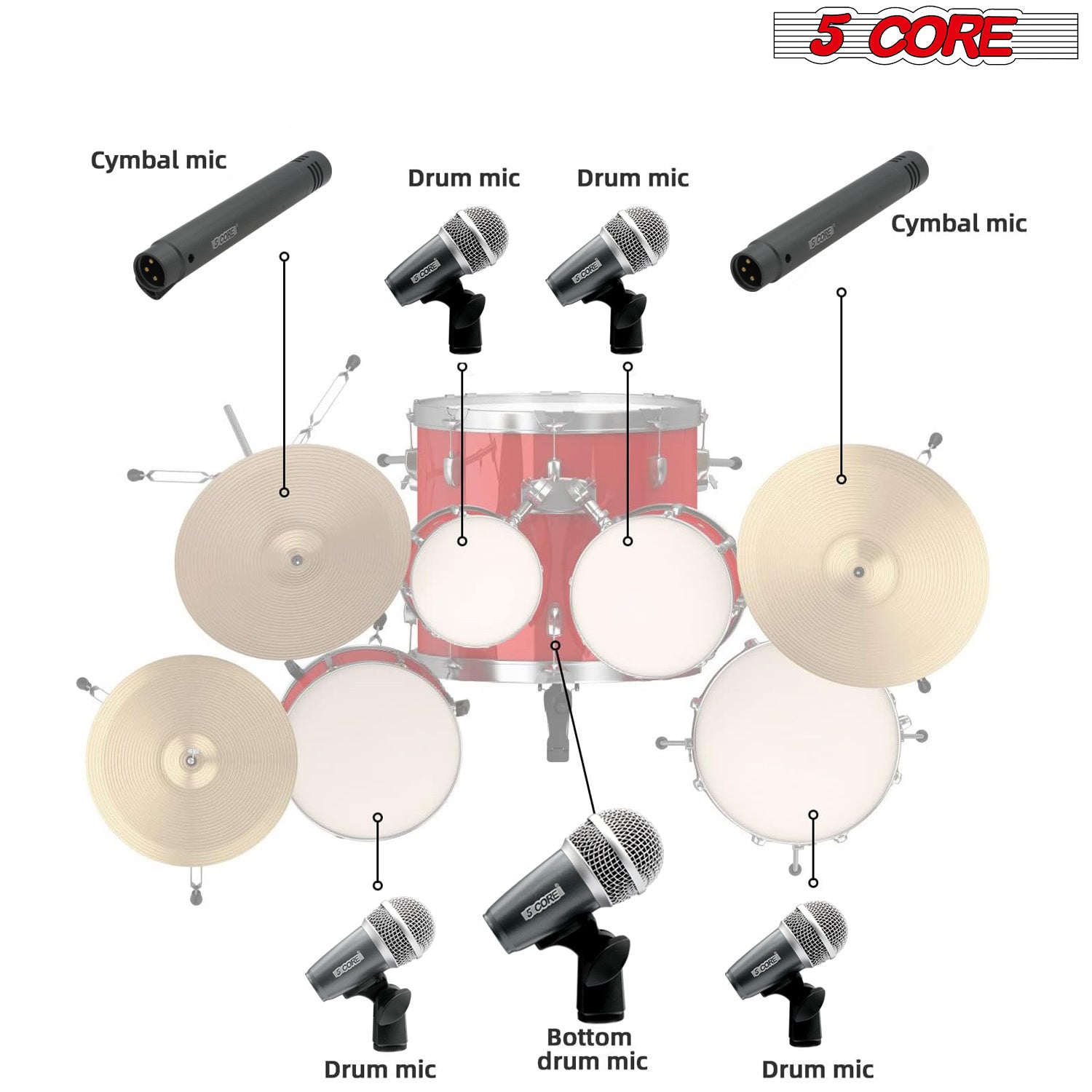 5 CORE

Cymbal mic

Drum mic

Drum mic

Cymbal mic

5 CORE

5 CORE

5 CORE

5 CORE

5 CORE

5 CORE

5 CORE

Drum mic

Bottom drum mic

Drum mic