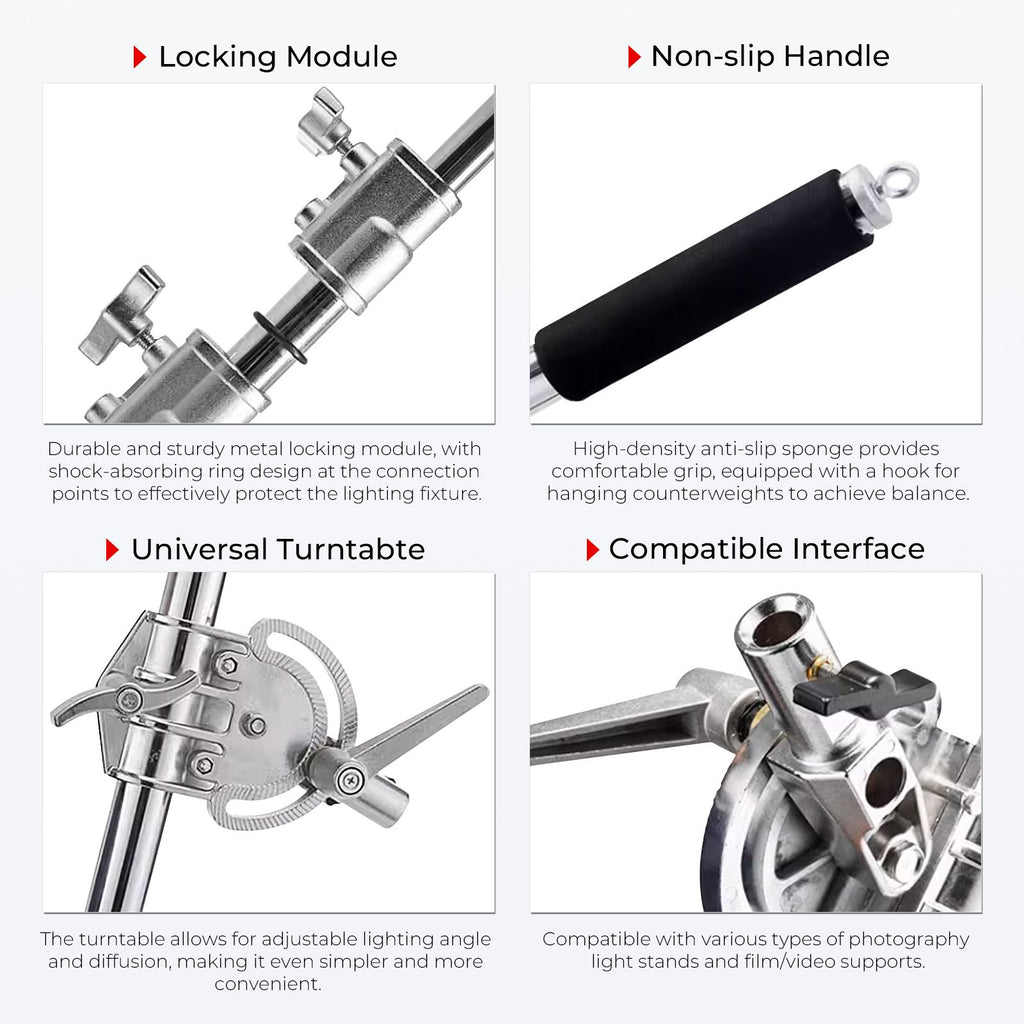 Locking Module

Durable and sturdy metal locking module, with shock-absorbing ring design at the connection points to effectively protect the lighting fixture.

Non-slip Handle

High-density anti-slip sponge provides comfortable grip, equipped with a hook for hanging counterweights to achieve balance.

Universal Turntabte

The turntable allows for adjustable lighting angle and diffusion, making it even simpler and more convenient.

Compatible Interface

Compatible with various types of photography light stands and film/video supports.