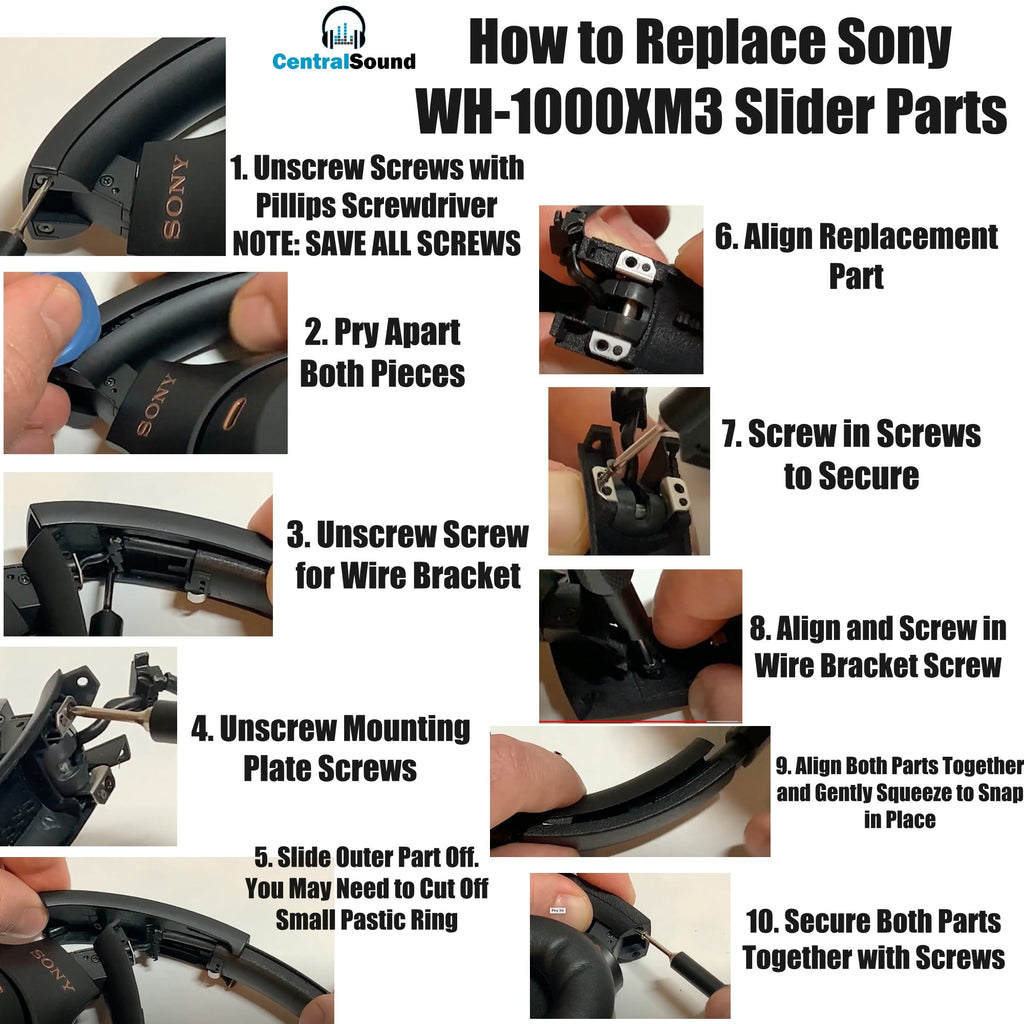 CentralSound

How to Replace Sony WH-1000XM3 Slider Parts

SONY

1. Unscrew Screws with Pillips Screwdriver
NOTE: SAVE ALL SCREWS

SONY

2. Pry Apart Both Pieces

3. Unscrew Screw for Wire Bracket

4. Unscrew Mounting Plate Screws

5. Slide Outer Part Off. You May Need to Cut Off Small Pastic Ring

SONY

6. Align Replacement Part

7. Screw in Screws to Secure

8. Align and Screw in Wire Bracket Screw

9. Align Both Parts Together and Gently Squeeze to Snap in Place

10. Secure Both Parts Together with Screws