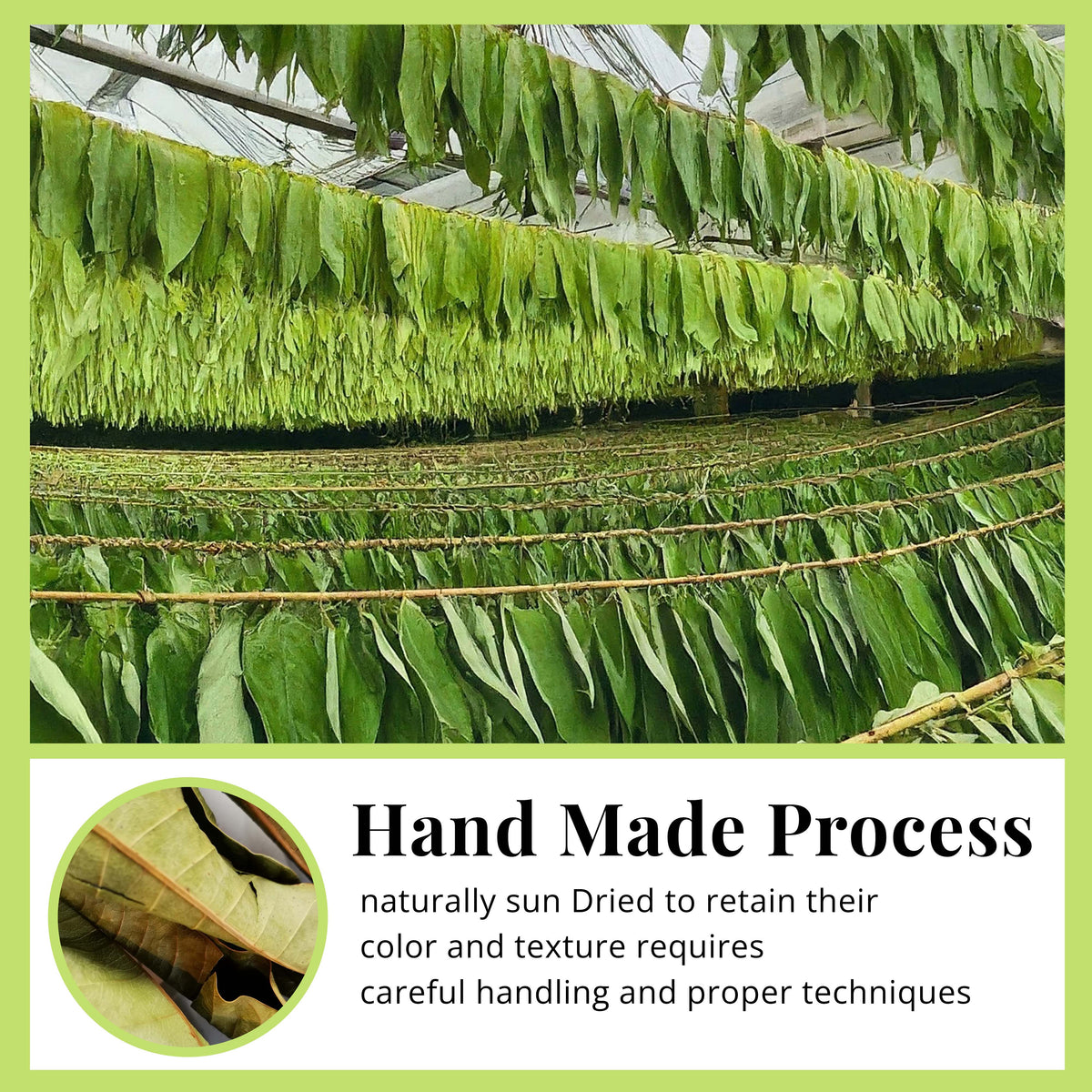 Hand Made Process

naturally sun Dried to retain their color and texture requires careful handling and proper techniques