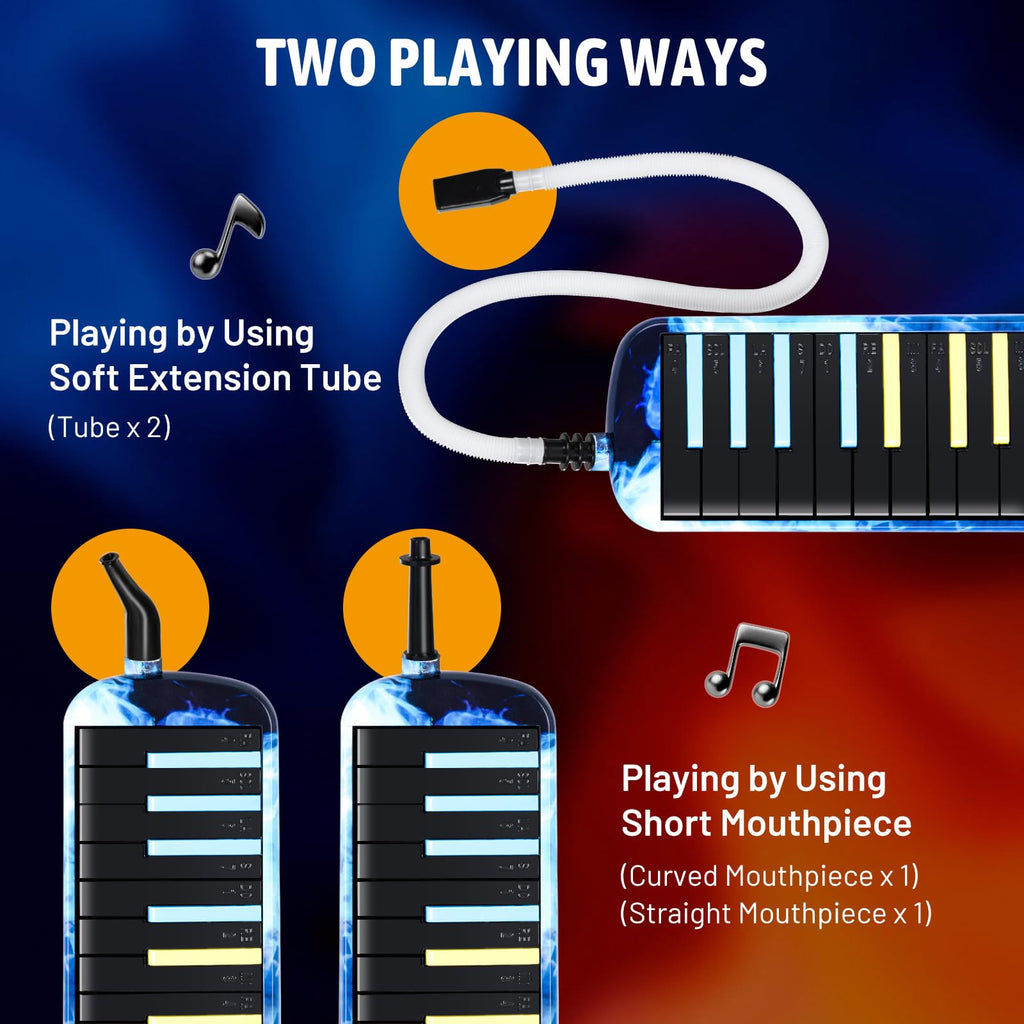 TWO PLAYING WAYS

Playing by Using Soft Extension Tube
(Tube x 2)

Playing by Using Short Mouthpiece
(Curved Mouthpiece x 1)
(Straight Mouthpiece x 1)