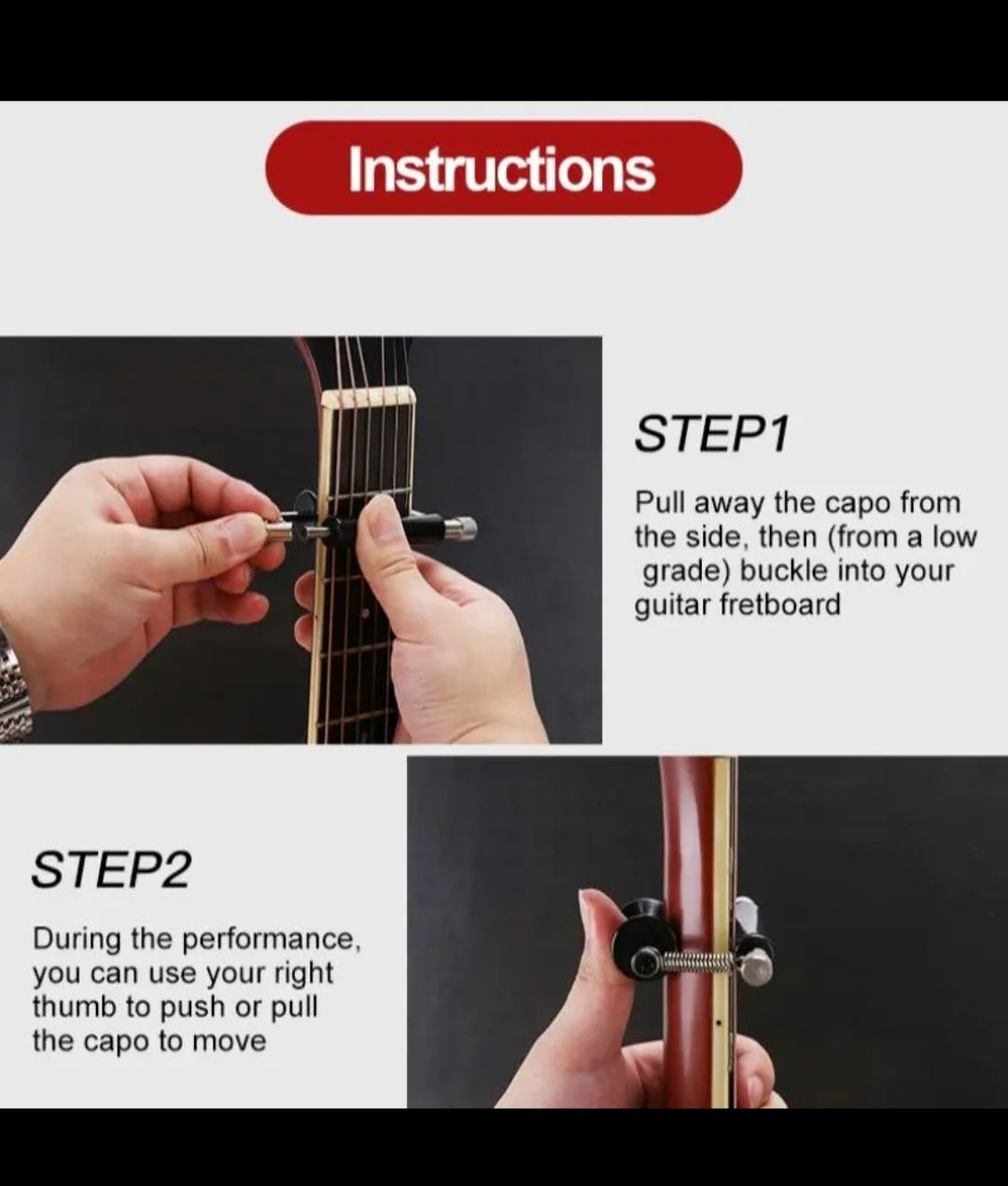 Instructions

STEP1

Pull away the capo from the side, then (from a low grade) buckle into your guitar fretboard

STEP2

During the performance, you can use your right thumb to push or pull the capo to move