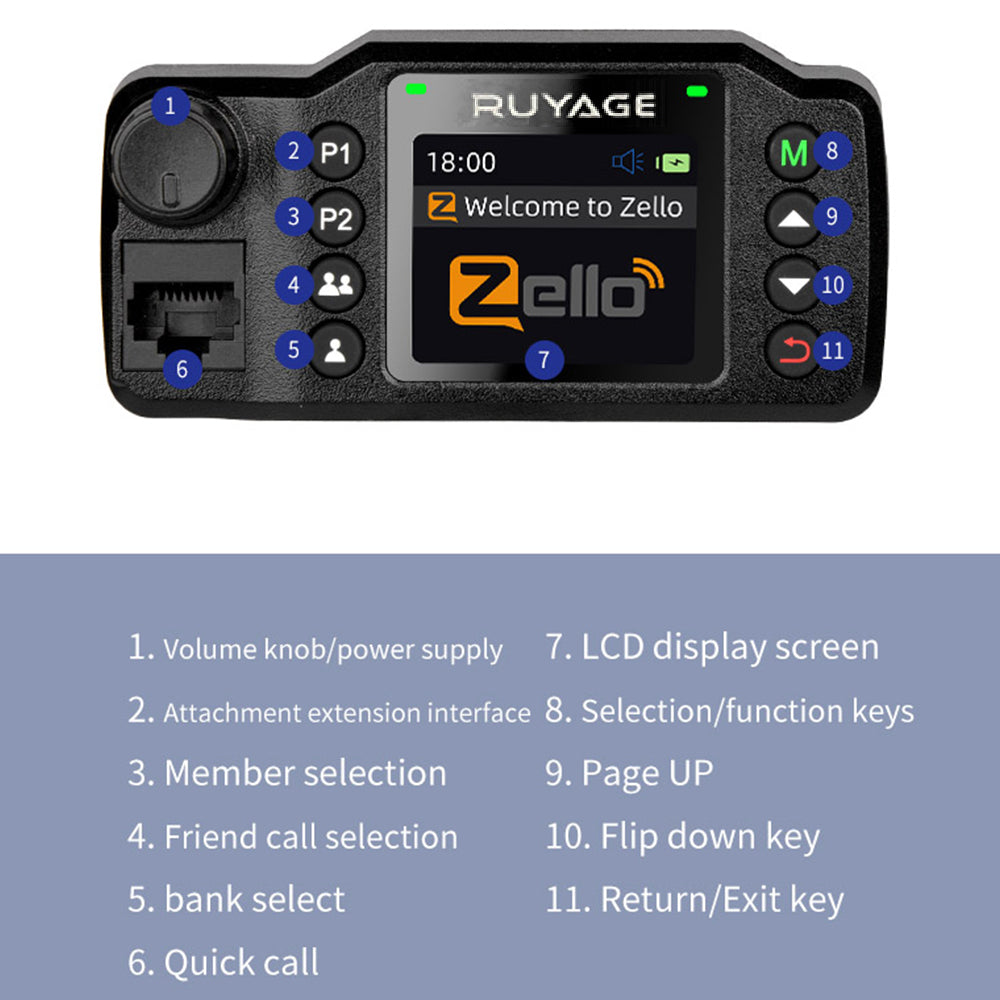 1
2 P1
3 P2
4
5
6
RUYAGE
18:00
Welcome to Zello
Zello
7
M 8
9
10
11

1. Volume knob/power supply
2. Attachment extension interface
3. Member selection
4. Friend call selection
5. bank select
6. Quick call

7. LCD display screen
8. Selection/function keys
9. Page UP
10. Flip down key
11. Return/Exit key