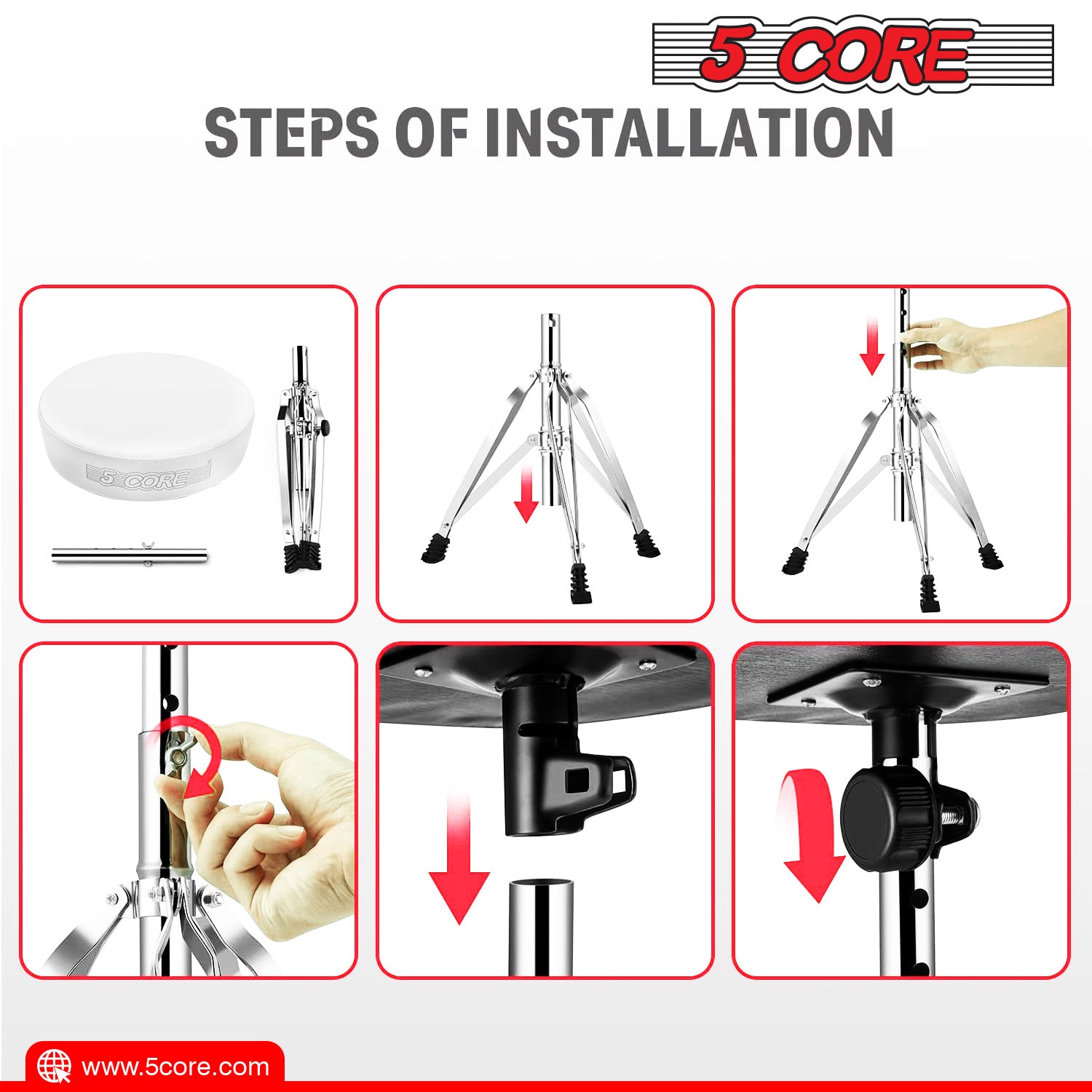 5 CORE

STEPS OF INSTALLATION

5 CORE

www.5core.com